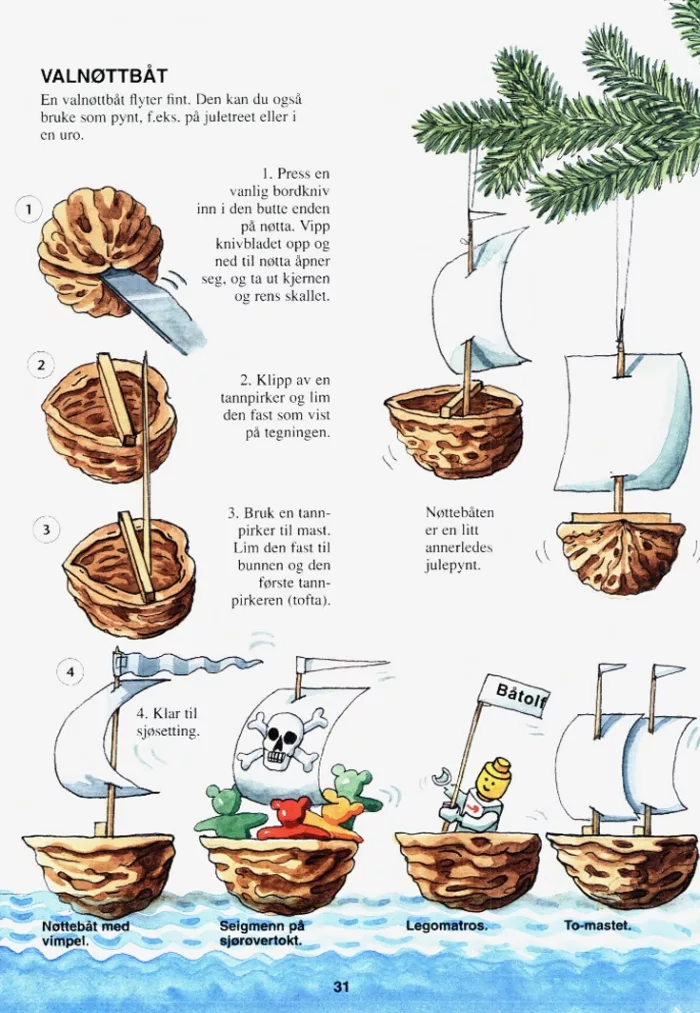 VALNØTTBÅT

En valnøttbåt flyter fint. Den kan du også bruke som pynt, f.eks. på juletreet eller i en uro.

1

1. Press en vanlig bordkniv inn i den butte enden på nøtta. Vipp knivbladet opp og ned til nøtta åpner seg, og ta ut kjernen og rens skallet.

2

2. Klipp av en tannpirker og lim den fast som vist på tegningen.

3

3. Bruk en tannpirker til mast. Lim den fast til bunnen og den første tannpirkeren (tofta).

Nøttebåten er en litt annerledes julepynt.

4

4. Klar til sjøsetting.

Båtolf

Nøttebåt med vimpel.

Seigmenn på sjørøvertokt.

Legomatros.

To-mastet.

31